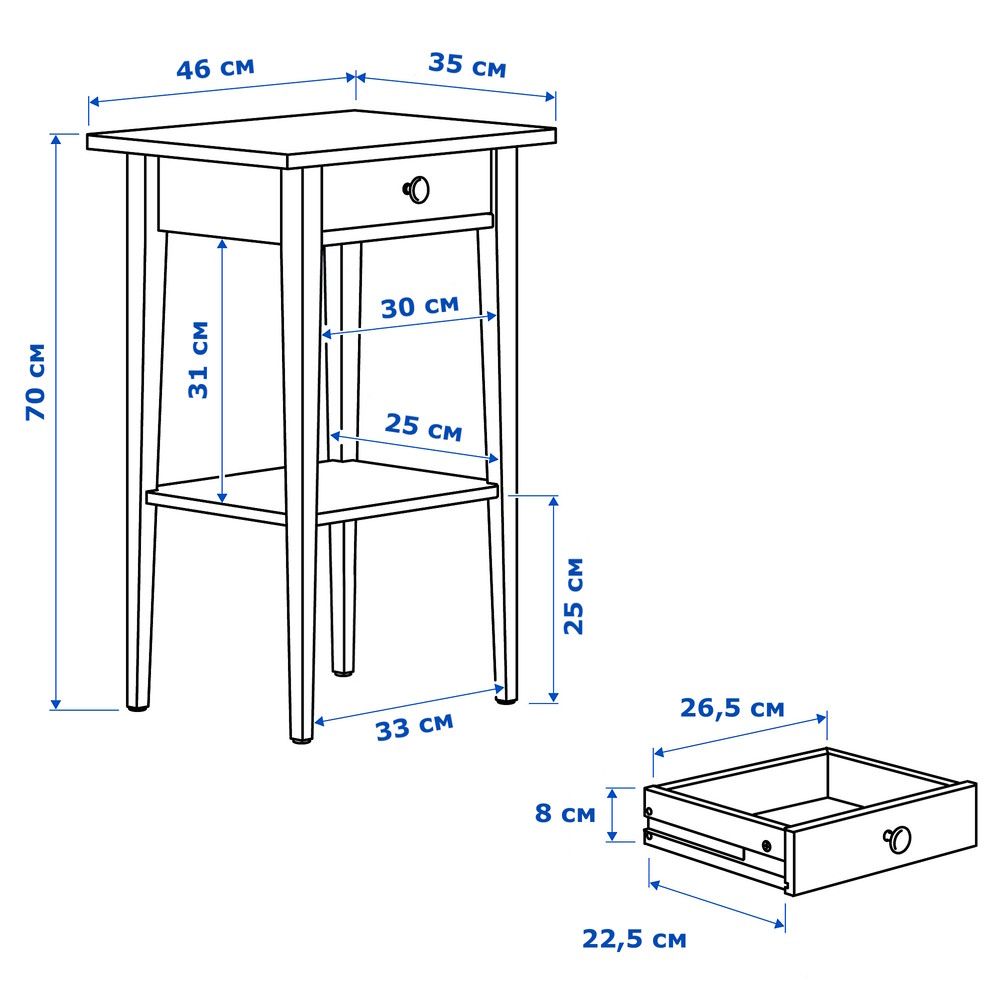 46 см
35 см
70 см
31 см
30 см
25 см
25 см
33 см
26,5 см
8 см
22,5 см