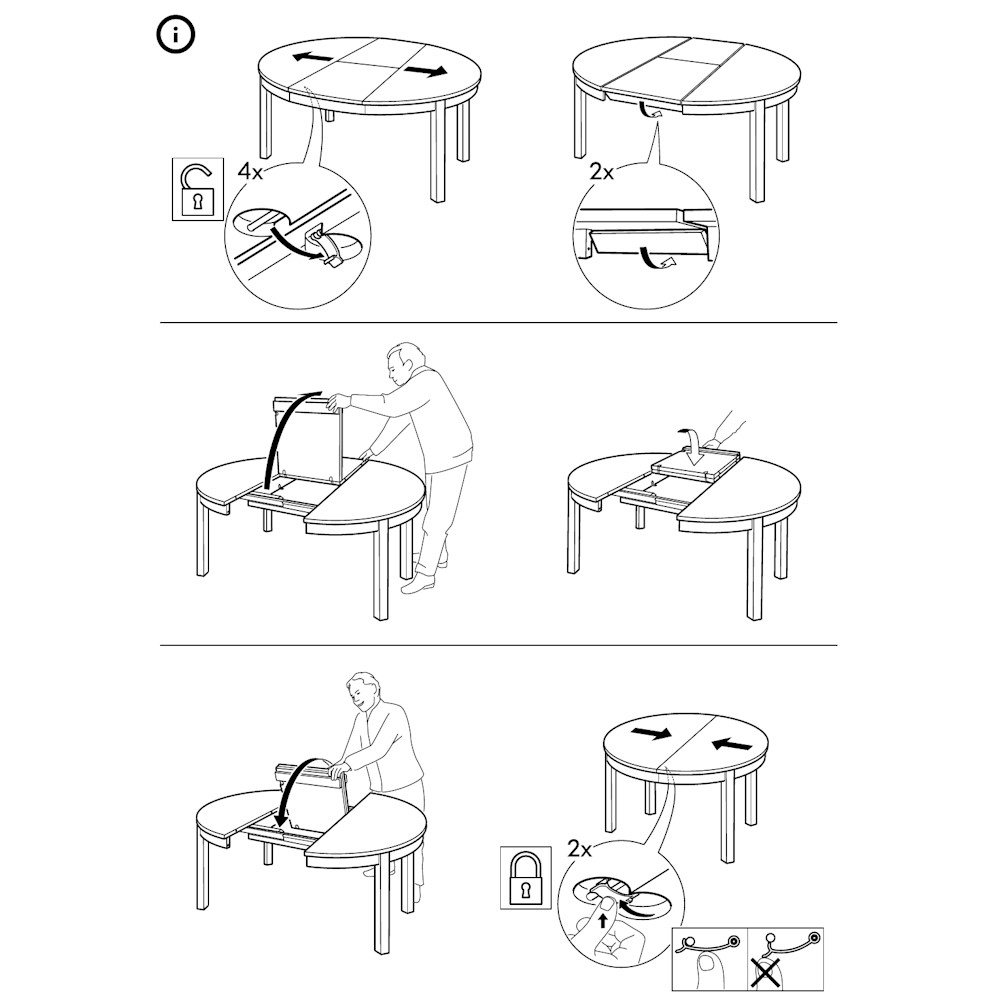 i

4x

2x

2x