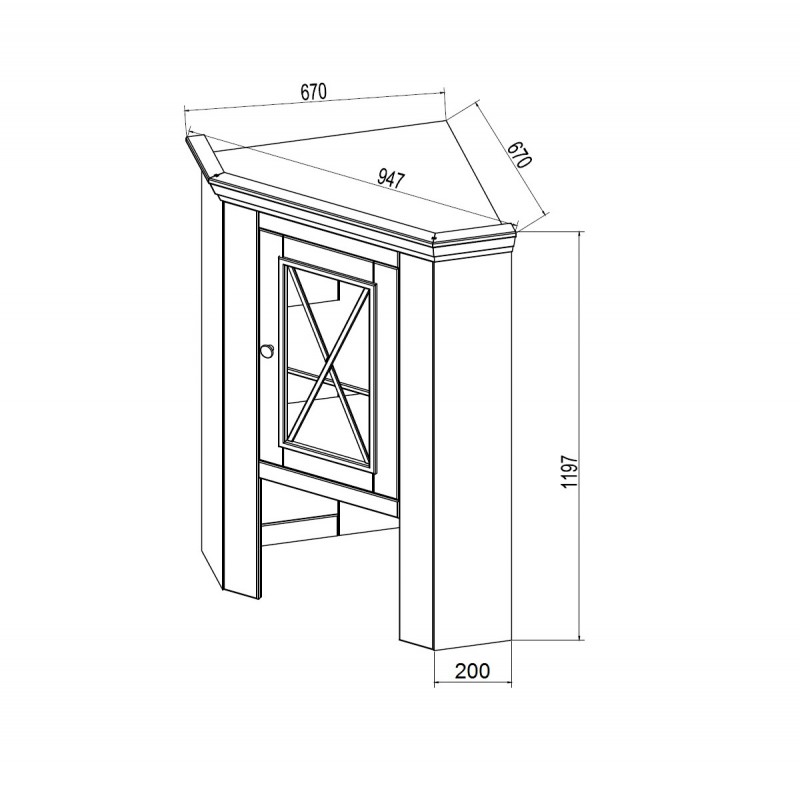 670
670
947
1197
200