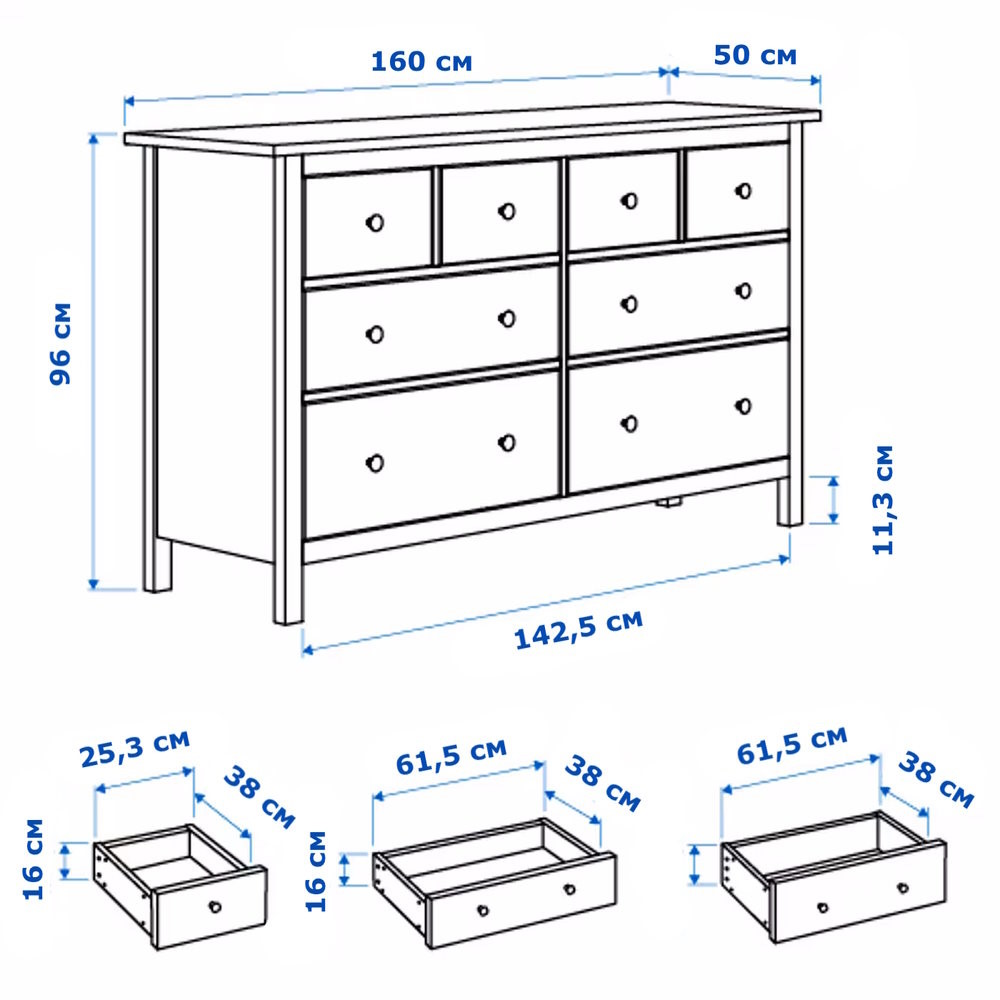 160 см
50 см
96 см
11,3 см
142,5 см

25,3 см
38 см
16 см

61,5 см
38 см
16 см

61,5 см
38 см