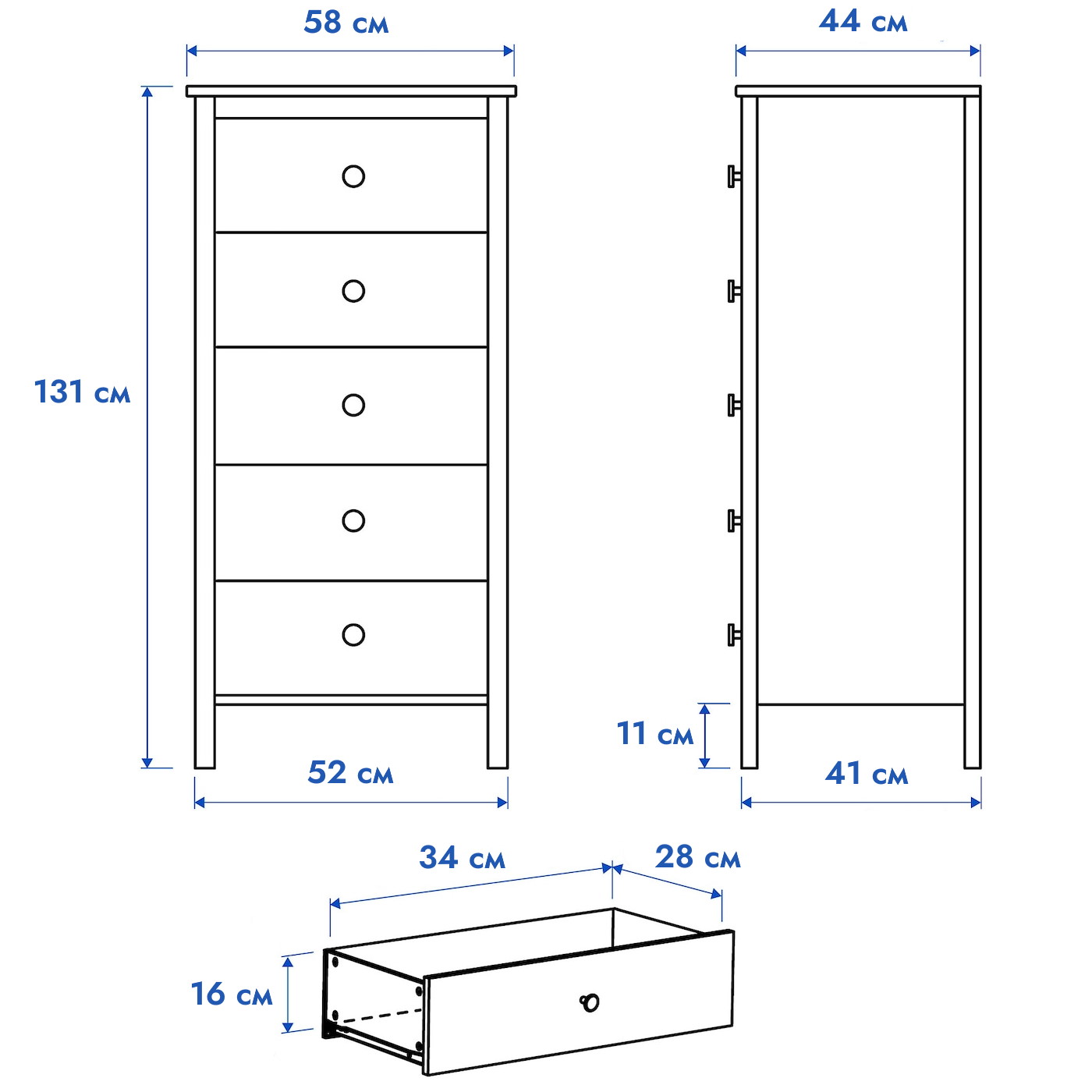 58 см

44 см

131 см

11 см

52 см

41 см

34 см

28 см

16 см