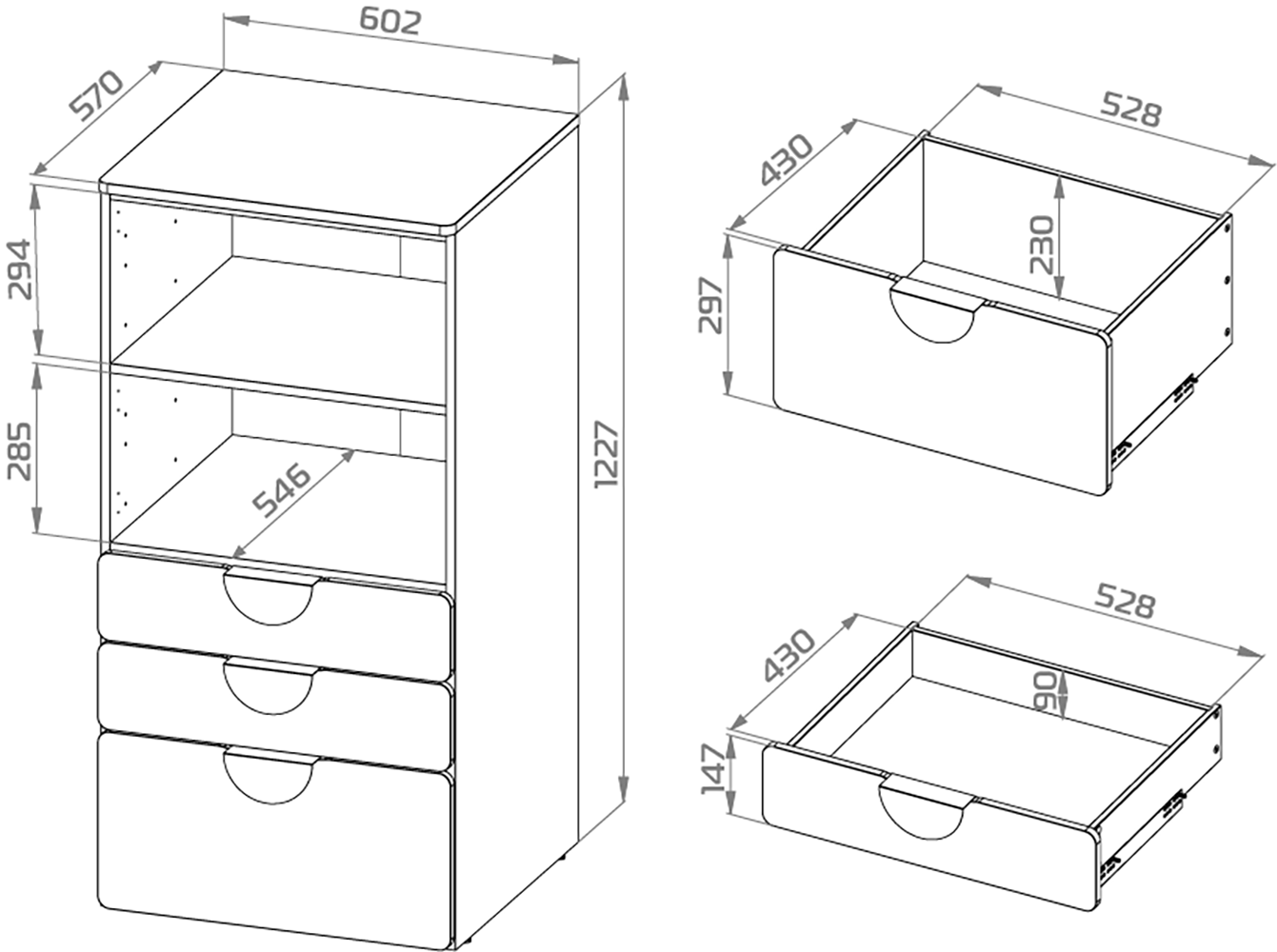 602
570
294
285
546
1227
528
430
230
297
528
430
90
147