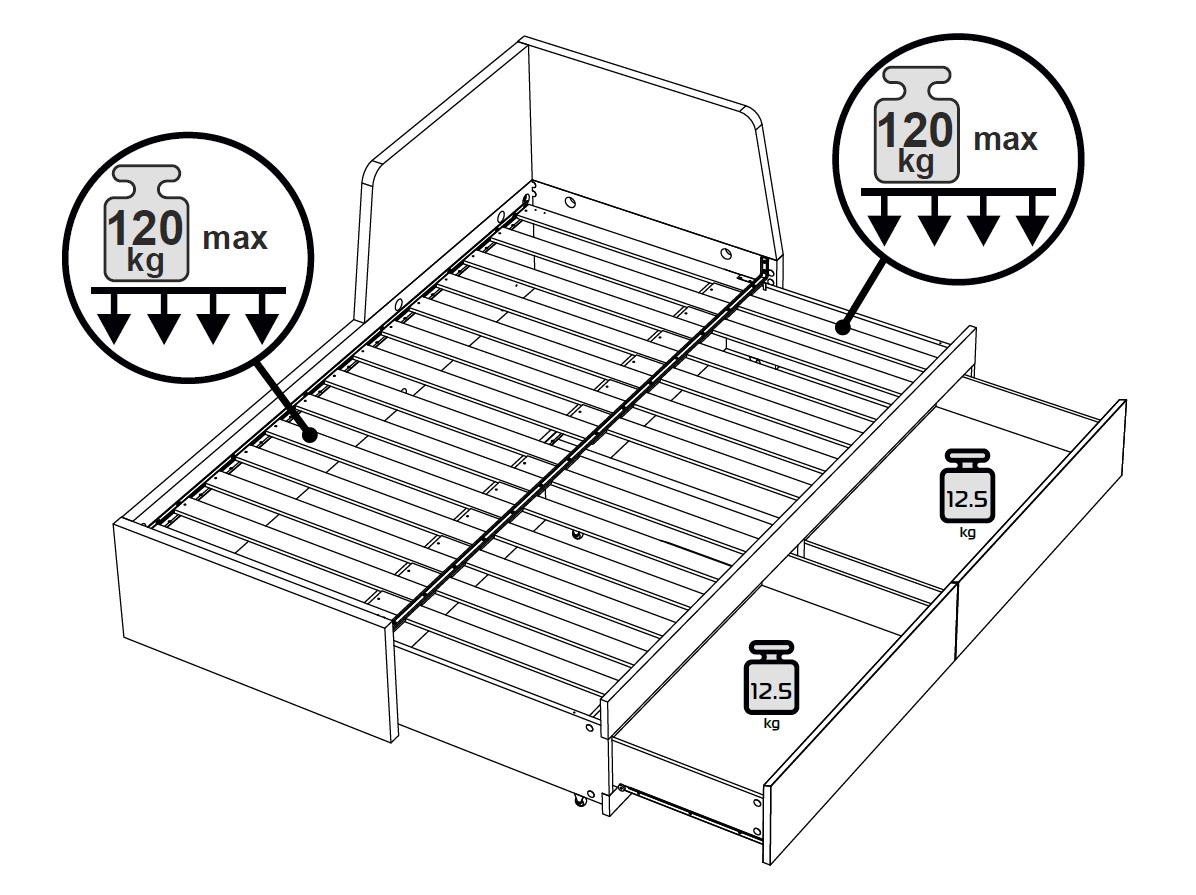 120 kg max

120 kg max

12.5 kg

12.5 kg