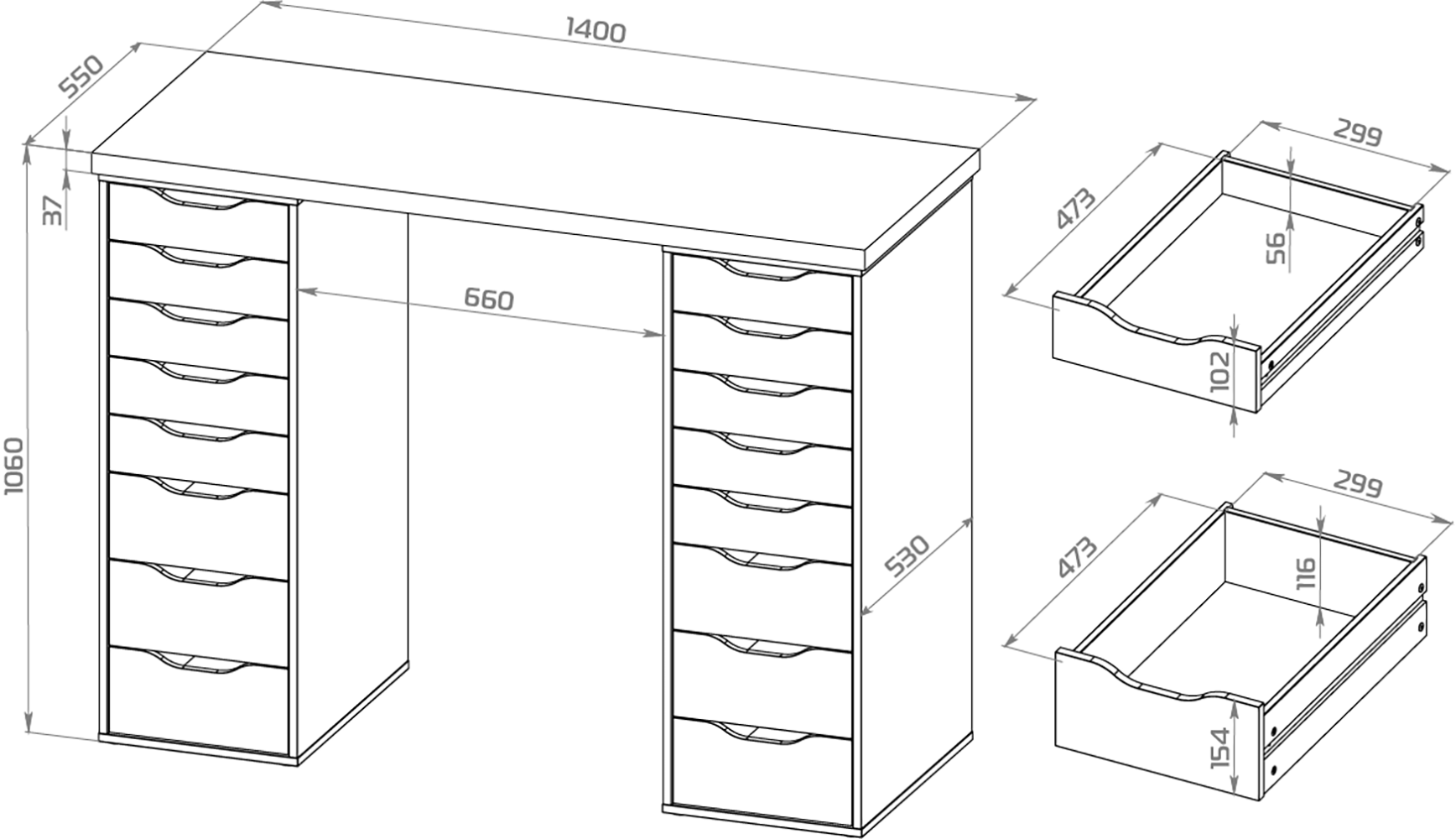 1400
550
37
1060
660
530
299
473
56
102
299
473
116
154