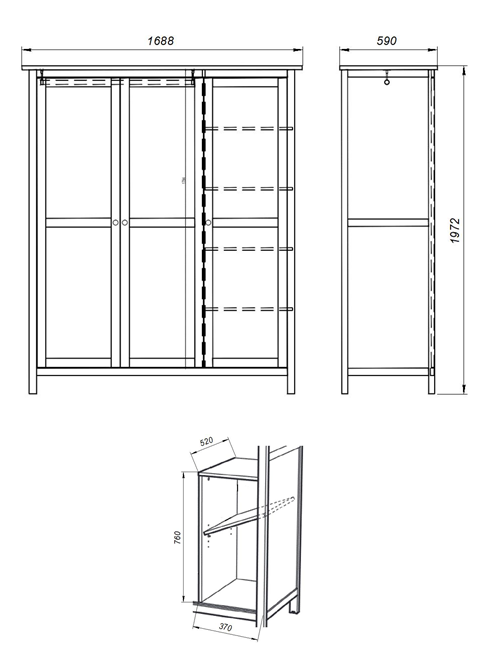 1688

590

1972

520

760

370