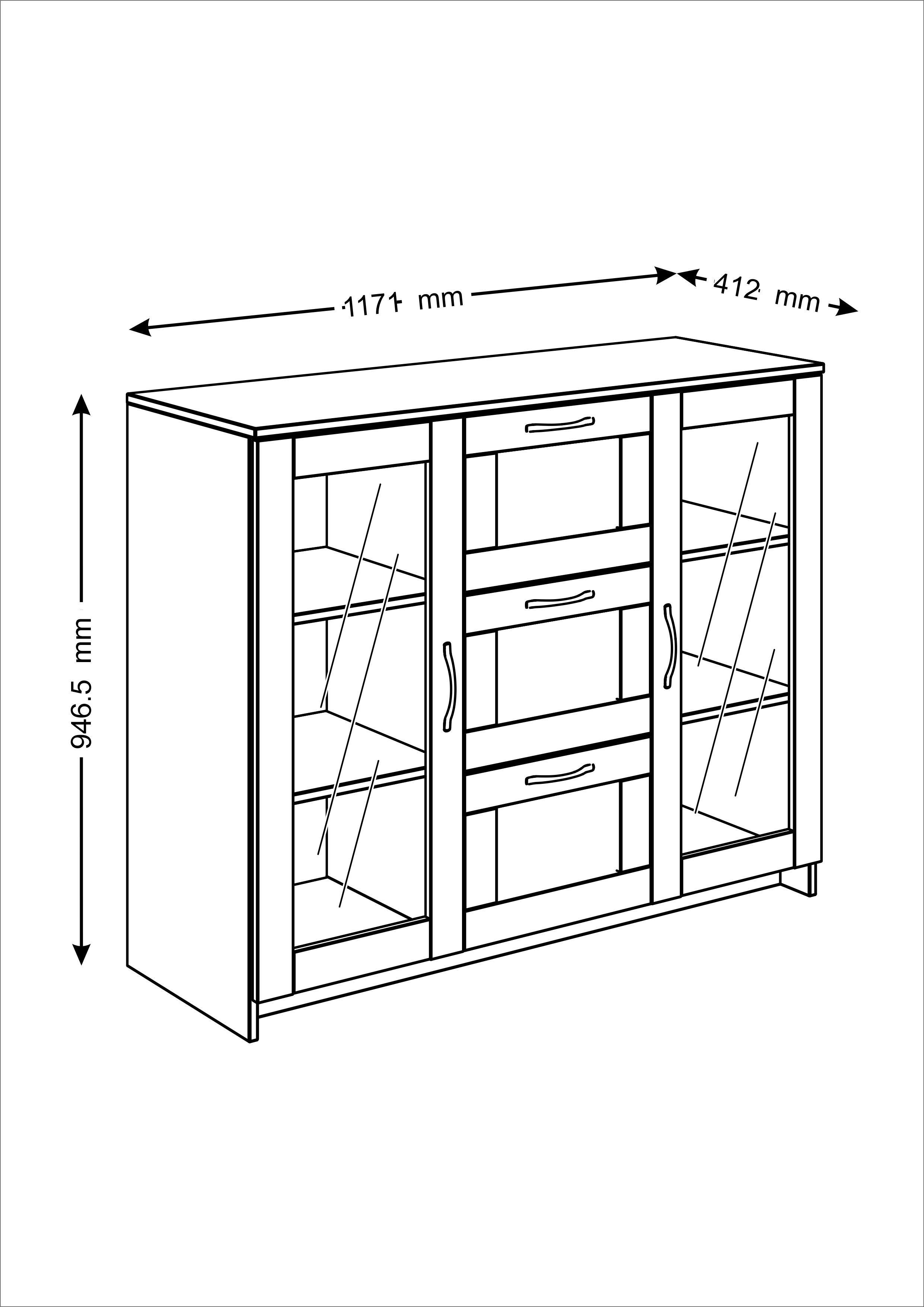 1171 mm
412 mm
946.5 mm